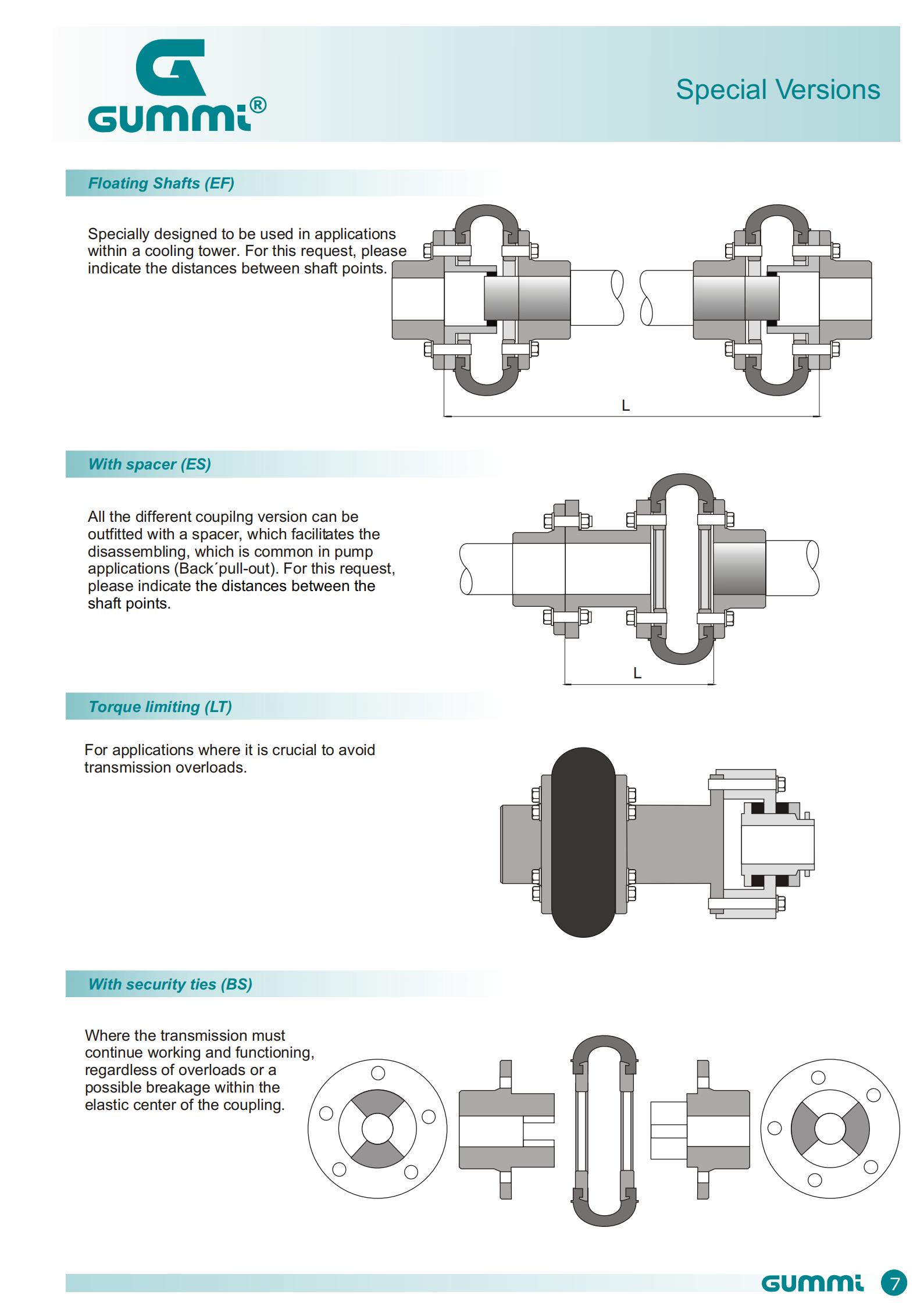 GUMMI®

Special Versions

Floating Shafts (EF)

Specially designed to be used in applications within a cooling tower. For this request, please indicate the distances between shaft points.

L

With spacer (ES)

All the different coupilng version can be outfitted with a spacer, which facilitates the disassembling, which is common in pump applications (Back´pull-out). For this request, please indicate the distances between the shaft points.

L

Torque limiting (LT)

For applications where it is crucial to avoid transmission overloads.

With security ties (BS)

Where the transmission must continue working and functioning, regardless of overloads or a possible breakage within the elastic center of the coupling.

GUMMI 7