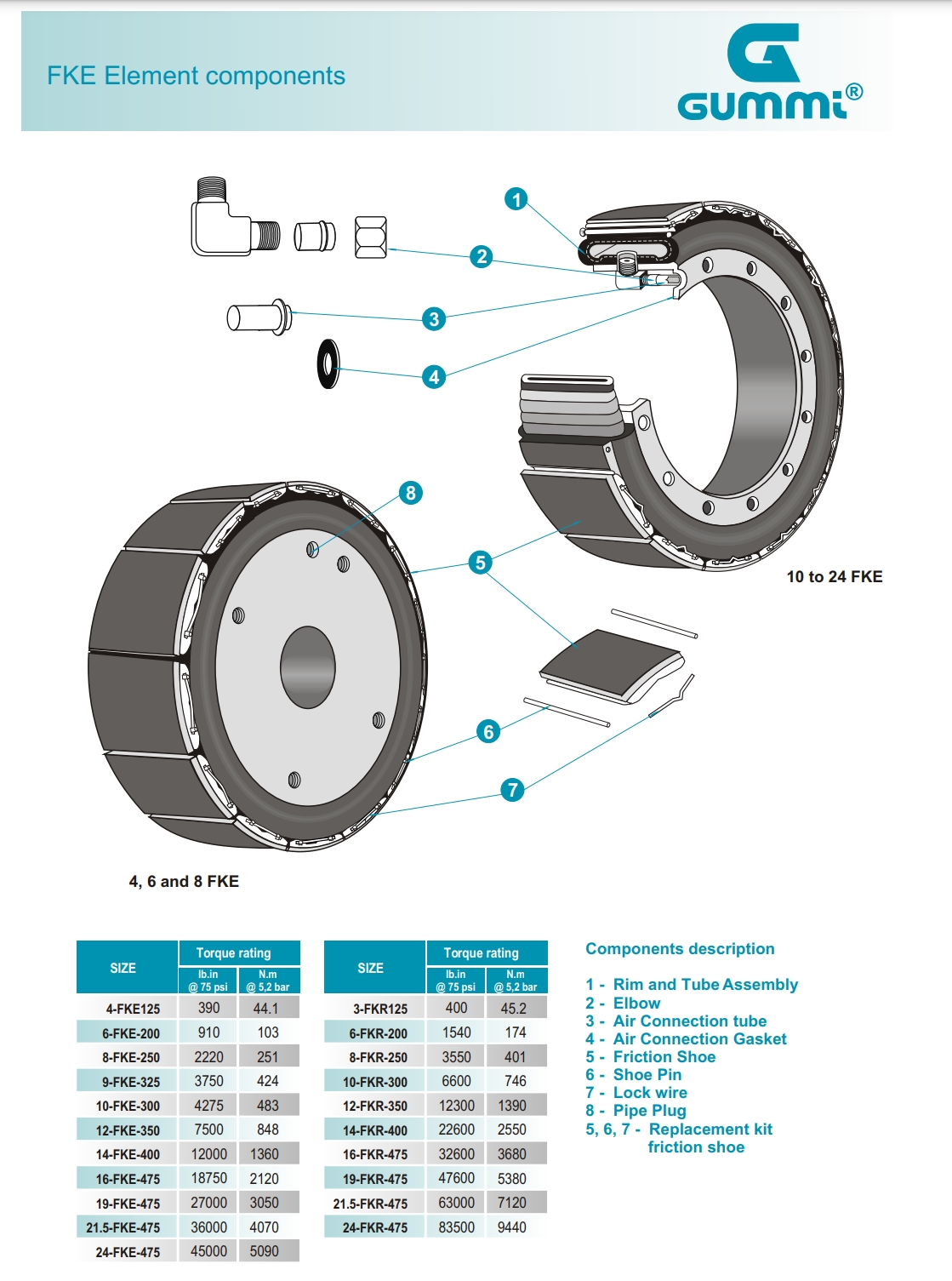 FKE Element components

GUMMI®

1
2
3
4
8
5
6
7

10 to 24 FKE

4, 6 and 8 FKE

| SIZE | Torque rating lb.in @ 75 psi | Torque rating N.m @ 5,2 bar |
|---|---|---|
| 4-FKE125 | 390 | 44.1 |
| 6-FKE-200 | 910 | 103 |
| 8-FKE-250 | 2220 | 251 |
| 9-FKE-325 | 3750 | 424 |
| 10-FKE-300 | 4275 | 483 |
| 12-FKE-350 | 7500 | 848 |
| 14-FKE-400 | 12000 | 1360 |
| 16-FKE-475 | 18750 | 2120 |
| 19-FKE-475 | 27000 | 3050 |
| 21.5-FKE-475 | 36000 | 4070 |
| 24-FKE-475 | 45000 | 5090 |

| SIZE | Torque rating lb.in @ 75 psi | Torque rating N.m @ 5,2 bar |
|---|---|---|
| 3-FKR125 | 400 | 45.2 |
| 6-FKR-200 | 1540 | 174 |
| 8-FKR-250 | 3550 | 401 |
| 10-FKR-300 | 6600 | 746 |
| 12-FKR-350 | 12300 | 1390 |
| 14-FKR-400 | 22600 | 2550 |
| 16-FKR-475 | 32600 | 3680 |
| 19-FKR-475 | 47600 | 5380 |
| 21.5-FKR-475 | 63000 | 7120 |
| 24-FKR-475 | 83500 | 9440 |

Components description

1 - Rim and Tube Assembly
2 - Elbow
3 - Air Connection tube
4 - Air Connection Gasket
5 - Friction Shoe
6 - Shoe Pin
7 - Lock wire
8 - Pipe Plug
5, 6, 7 - Replacement kit friction shoe